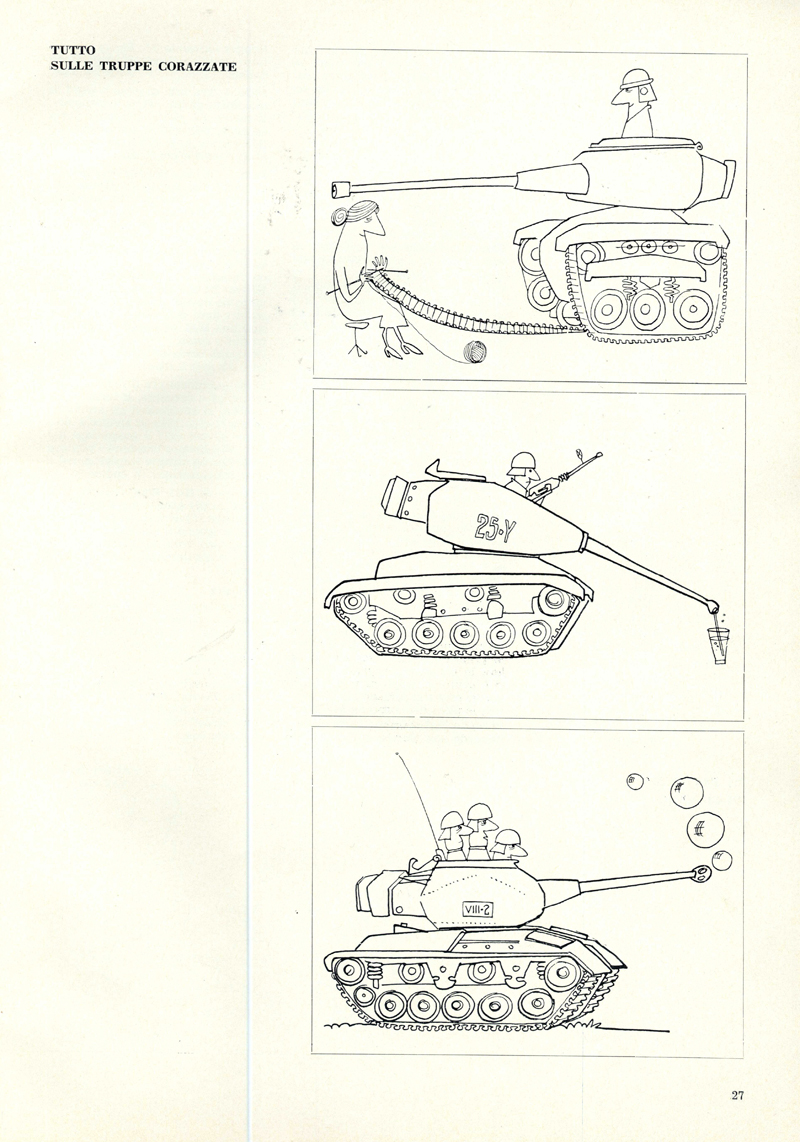 TUTTO
SULLE TRUPPE CORAZZATE

25-Y

VIII-2

27